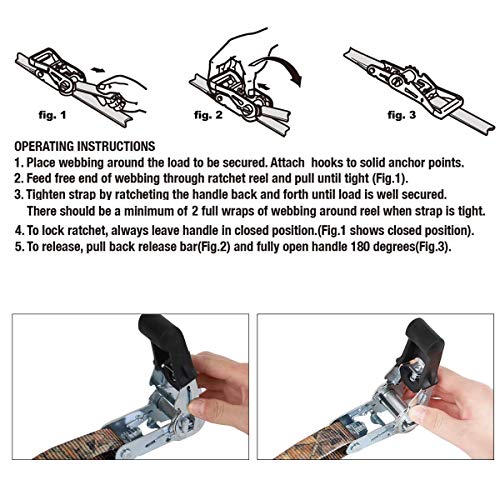 fig. 1

fig. 2

fig. 3

OPERATING INSTRUCTIONS
1. Place webbing around the load to be secured. Attach hooks to solid anchor points.
2. Feed free end of webbing through ratchet reel and pull until tight (Fig.1).
3. Tighten strap by ratcheting the handle back and forth until load is well secured. There should be a minimum of 2 full wraps of webbing around reel when strap is tight.
4. To lock ratchet, always leave handle in closed position.(Fig.1 shows closed position).
5. To release, pull back release bar(Fig.2) and fully open handle 180 degrees(Fig.3).