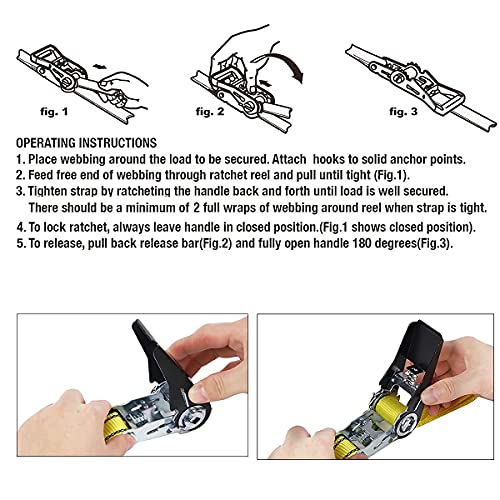 fig. 1

fig. 2

fig. 3

OPERATING INSTRUCTIONS
1. Place webbing around the load to be secured. Attach hooks to solid anchor points.
2. Feed free end of webbing through ratchet reel and pull until tight (Fig.1).
3. Tighten strap by ratcheting the handle back and forth until load is well secured. There should be a minimum of 2 full wraps of webbing around reel when strap is tight.
4. To lock ratchet, always leave handle in closed position.(Fig.1 shows closed position).
5. To release, pull back release bar(Fig.2) and fully open handle 180 degrees(Fig.3).